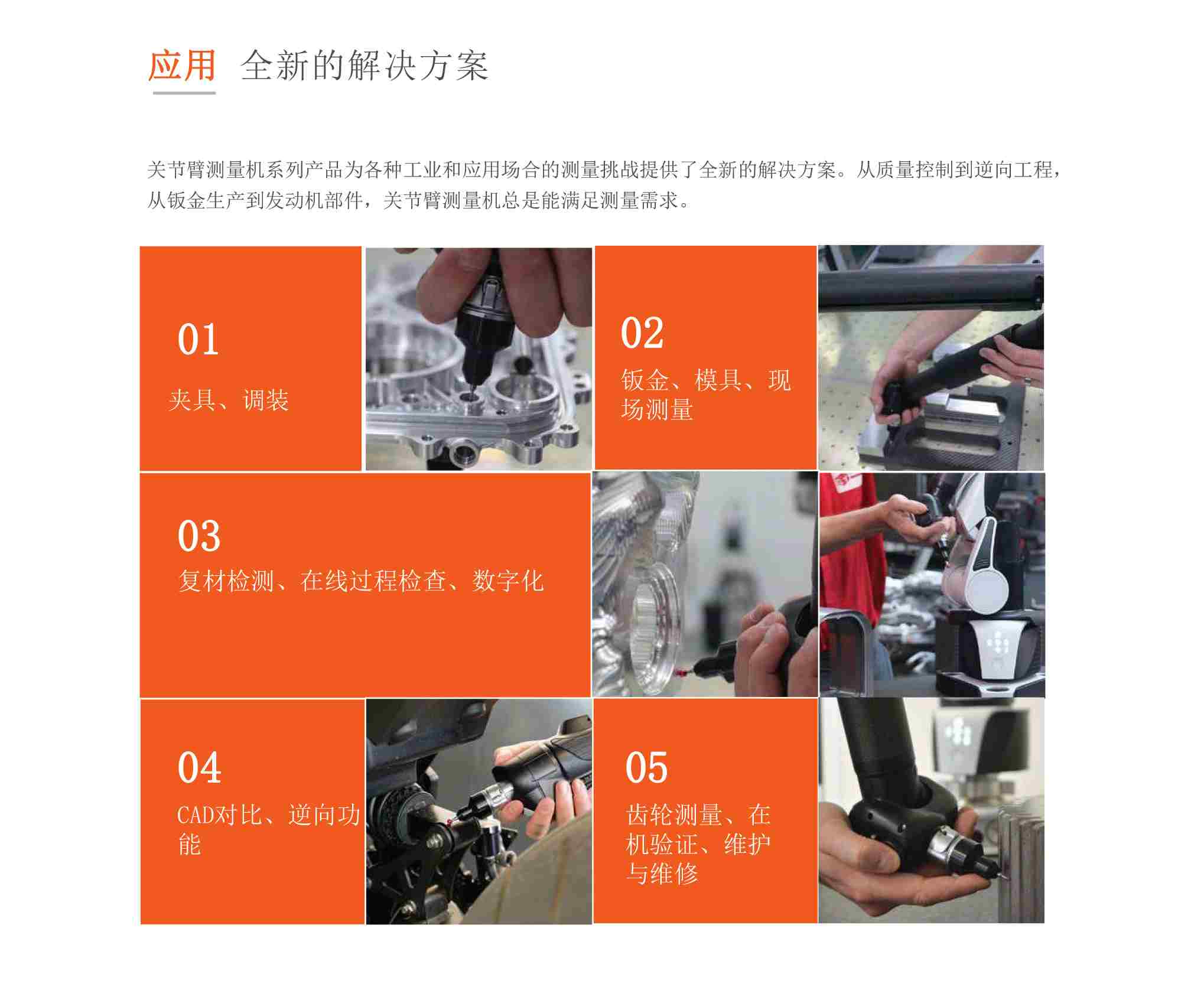 应用 全新的解决方案

关节臂测量机系列产品为各种工业和应用场合的测量挑战提供了全新的解决方案。从质量控制到逆向工程，从钣金生产到发动机部件，关节臂测量机总是能满足测量需求。

01

夹具、调装

02

钣金、模具、现场测量

03

复材检测、在线过程检查、数字化

04

CAD对比、逆向功能

05

齿轮测量、在机验证、维护与维修